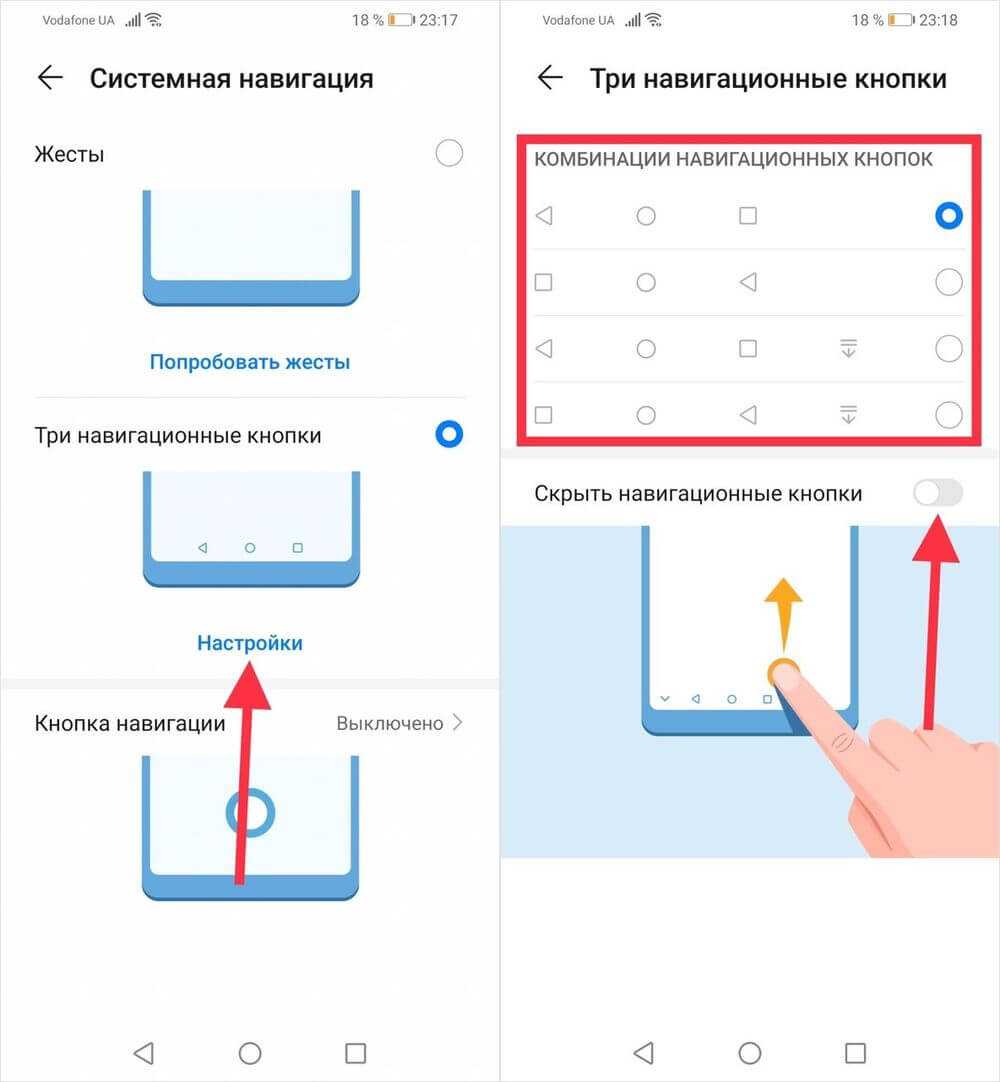 Vodafone UA 18 % 23:17

Системная навигация

Жесты

Попробовать жесты

Три навигационные кнопки

Настройки

Кнопка навигации Выключено

Vodafone UA 18 % 23:18

Три навигационные кнопки

КОМБИНАЦИИ НАВИГАЦИОННЫХ КНОПОК

Скрыть навигационные кнопки