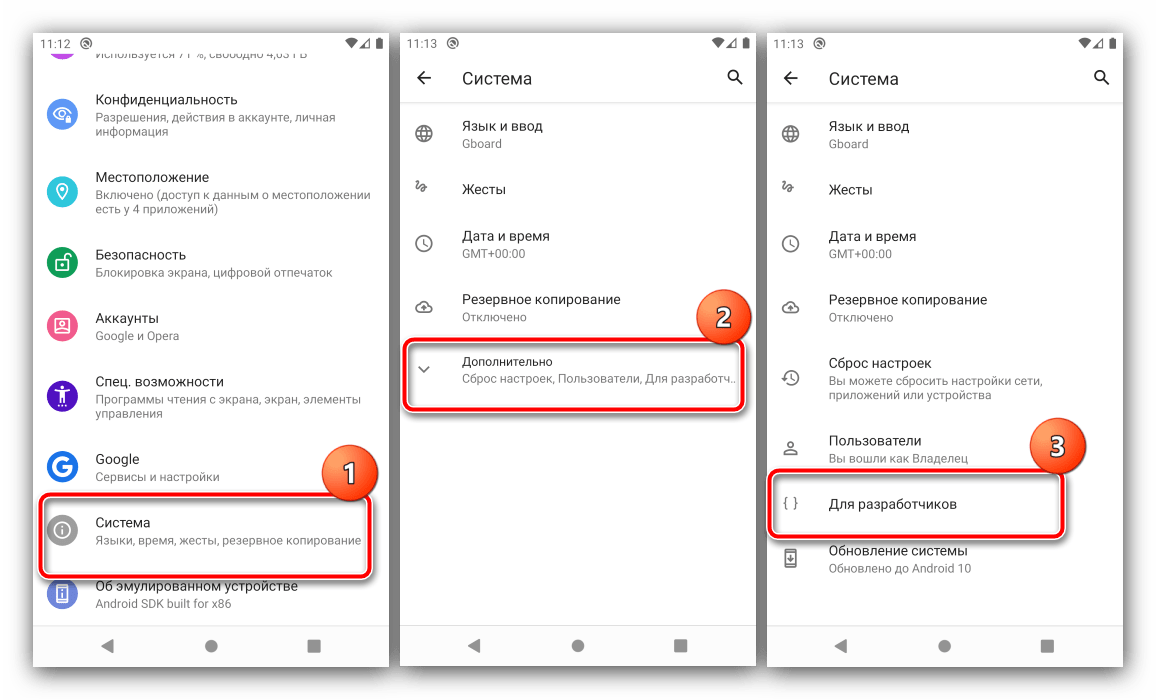 11:12

Используется 71 %, свободно 4,63 ГБ

Конфиденциальность
Разрешения, действия в аккаунте, личная информация

Местоположение
Включено (доступ к данным о местоположении есть у 4 приложений)

Безопасность
Блокировка экрана, цифровой отпечаток

Аккаунты
Google и Opera

Спец. возможности
Программы чтения с экрана, экран, элементы управления

Google
Сервисы и настройки

1

Система
Языки, время, жесты, резервное копирование

Об эмулированном устройстве
Android SDK built for x86

11:13

Система

Язык и ввод
Gboard

Жесты

Дата и время
GMT+00:00

Резервное копирование
Отключено

2

Дополнительно
Сброс настроек, Пользователи, Для разработч..

11:13

Система

Язык и ввод
Gboard

Жесты

Дата и время
GMT+00:00

Резервное копирование
Отключено

Сброс настроек
Вы можете сбросить настройки сети, приложений или устройства

Пользователи
Вы вошли как Владелец

3

{ }
Для разработчиков

Обновление системы
Обновлено до Android 10